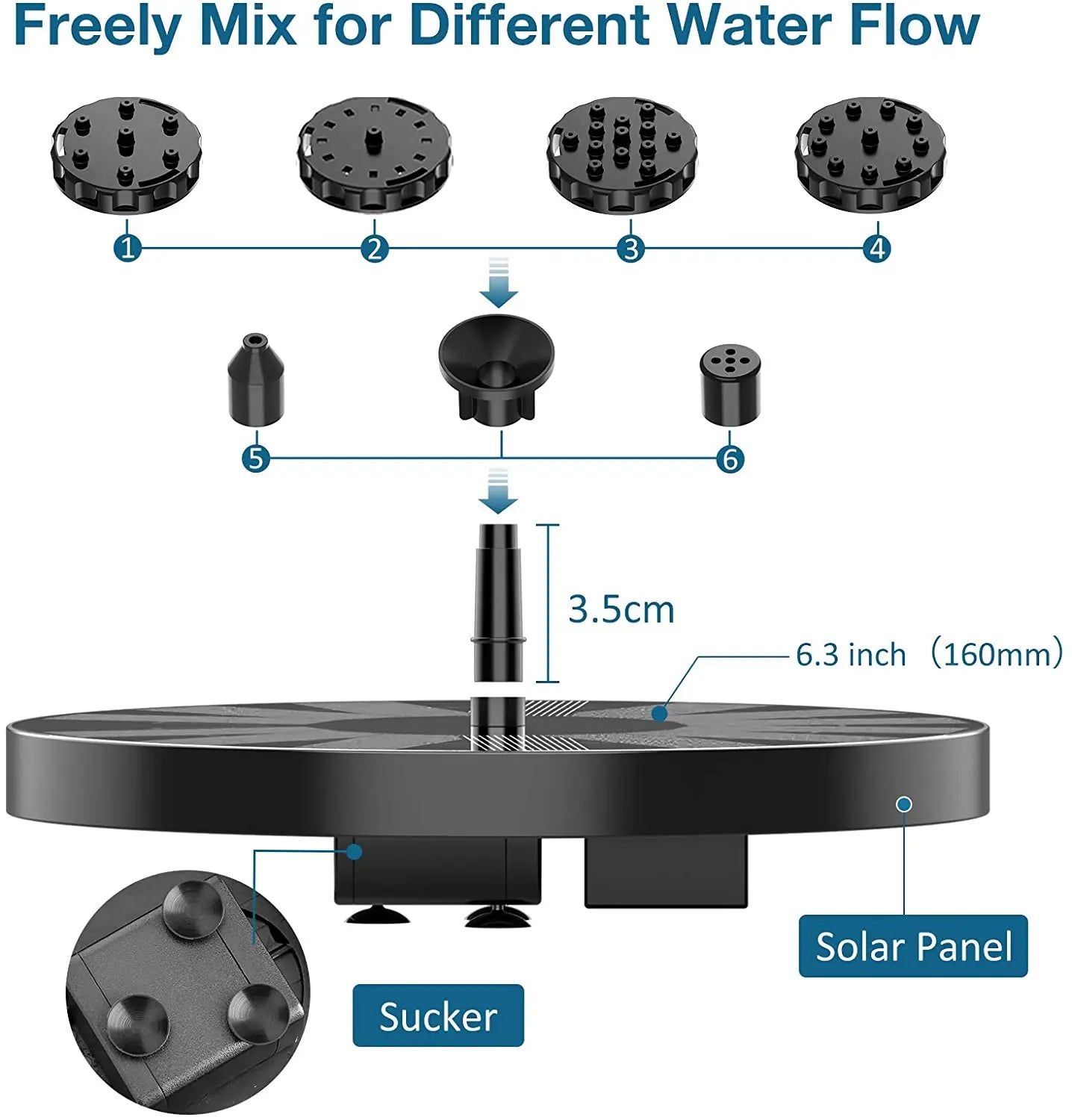 Freely Mix for Different Water Flow

1
2
3
4

5
6

3.5cm

6.3 inch （160mm）

Solar Panel

Sucker